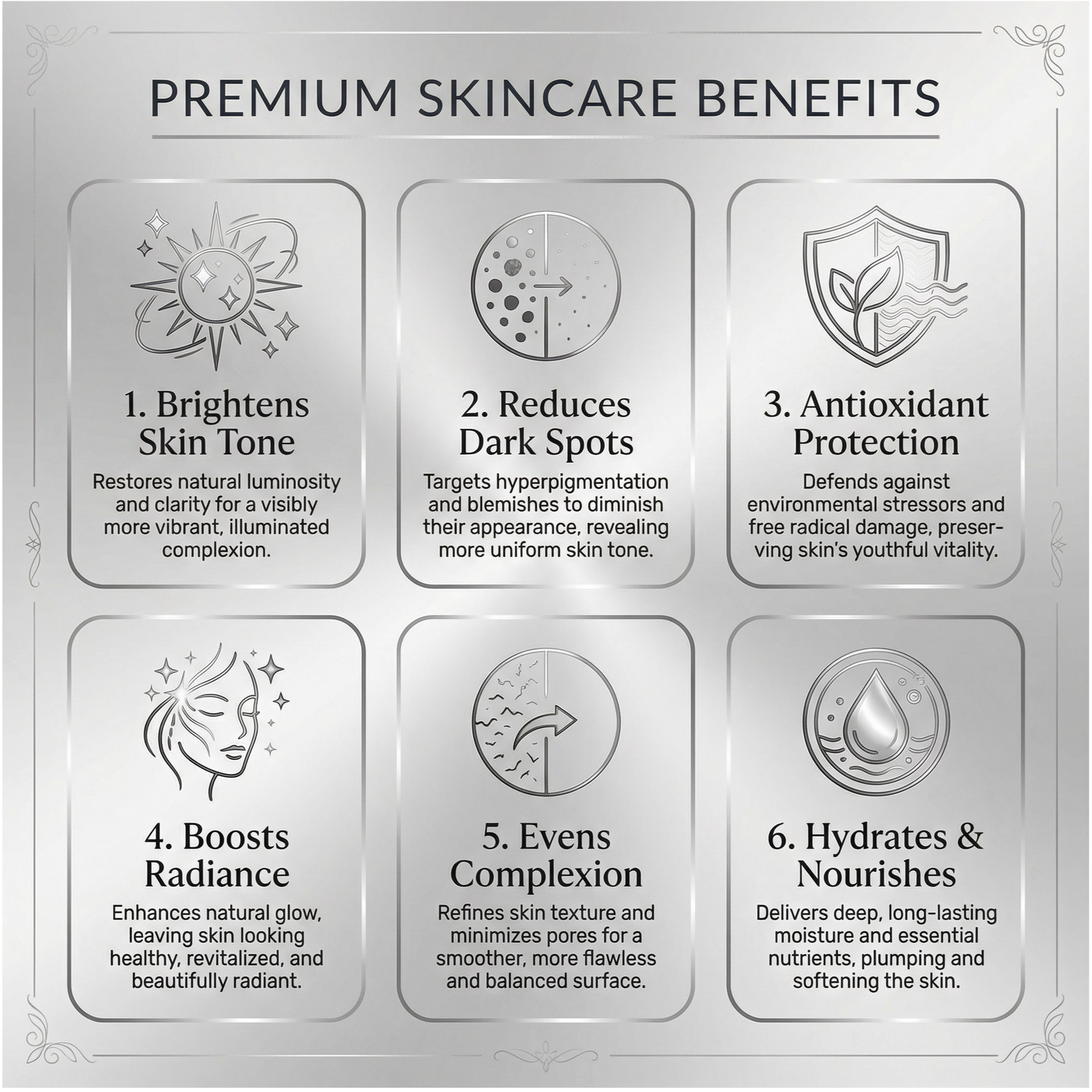 PREMIUM SKINCARE BENEFITS

1. Brightens Skin Tone

Restores natural luminosity and clarity for a visibly more vibrant, illuminated complexion.

2. Reduces Dark Spots

Targets hyperpigmentation and blemishes to diminish their appearance, revealing more uniform skin tone.

3. Antioxidant Protection

Defends against environmental stressors and free radical damage, preserving skin's youthful vitality.

4. Boosts Radiance

Enhances natural glow, leaving skin looking healthy, revitalized, and beautifully radiant.

5. Evens Complexion

Refines skin texture and minimizes pores for a smoother, more flawless and balanced surface.

6. Hydrates & Nourishes

Delivers deep, long-lasting moisture and essential nutrients, plumping and softening the skin.