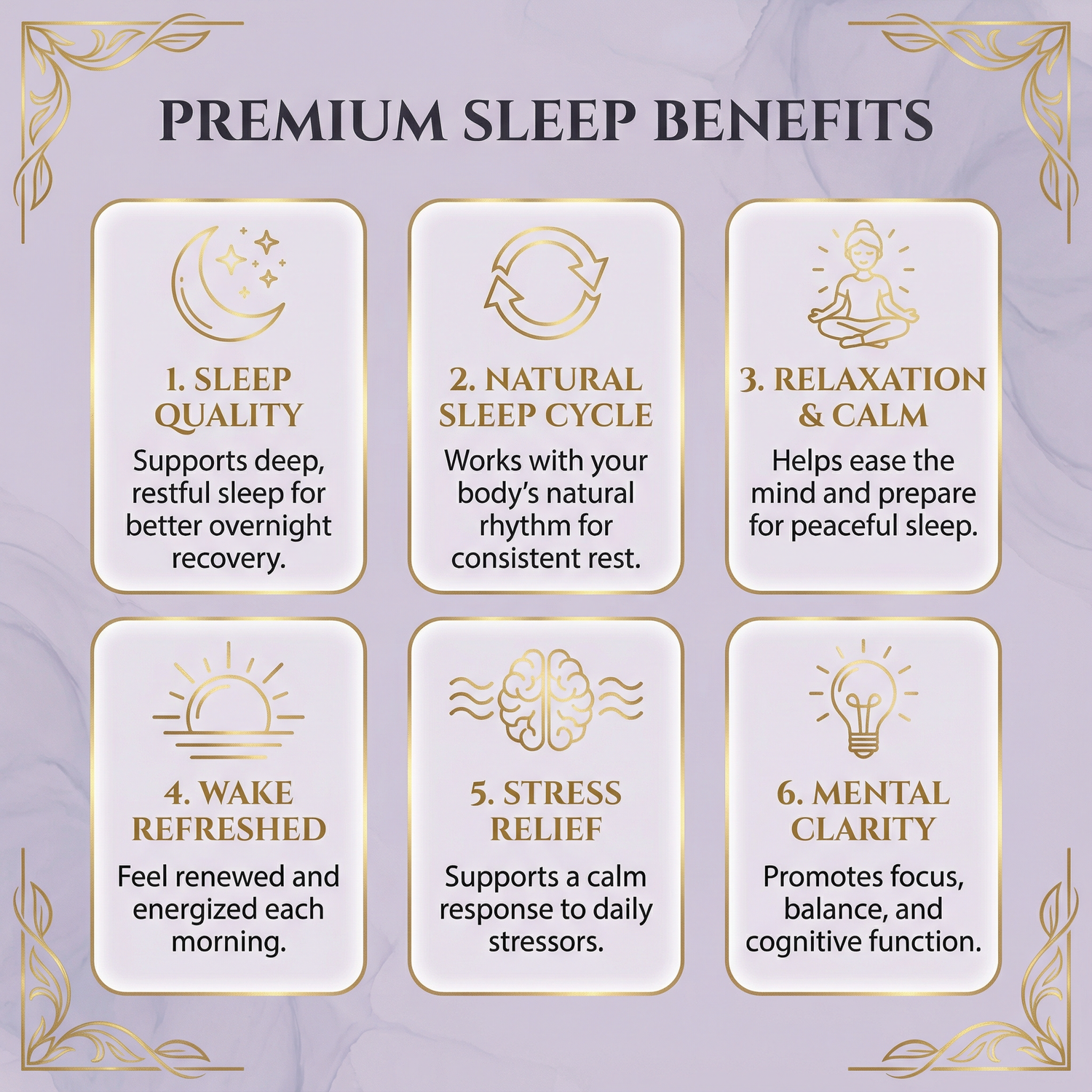 PREMIUM SLEEP BENEFITS

1. SLEEP QUALITY
Supports deep, restful sleep for better overnight recovery.

2. NATURAL SLEEP CYCLE
Works with your body's natural rhythm for consistent rest.

3. RELAXATION & CALM
Helps ease the mind and prepare for peaceful sleep.

4. WAKE REFRESHED
Feel renewed and energized each morning.

5. STRESS RELIEF
Supports a calm response to daily stressors.

6. MENTAL CLARITY
Promotes focus, balance, and cognitive function.