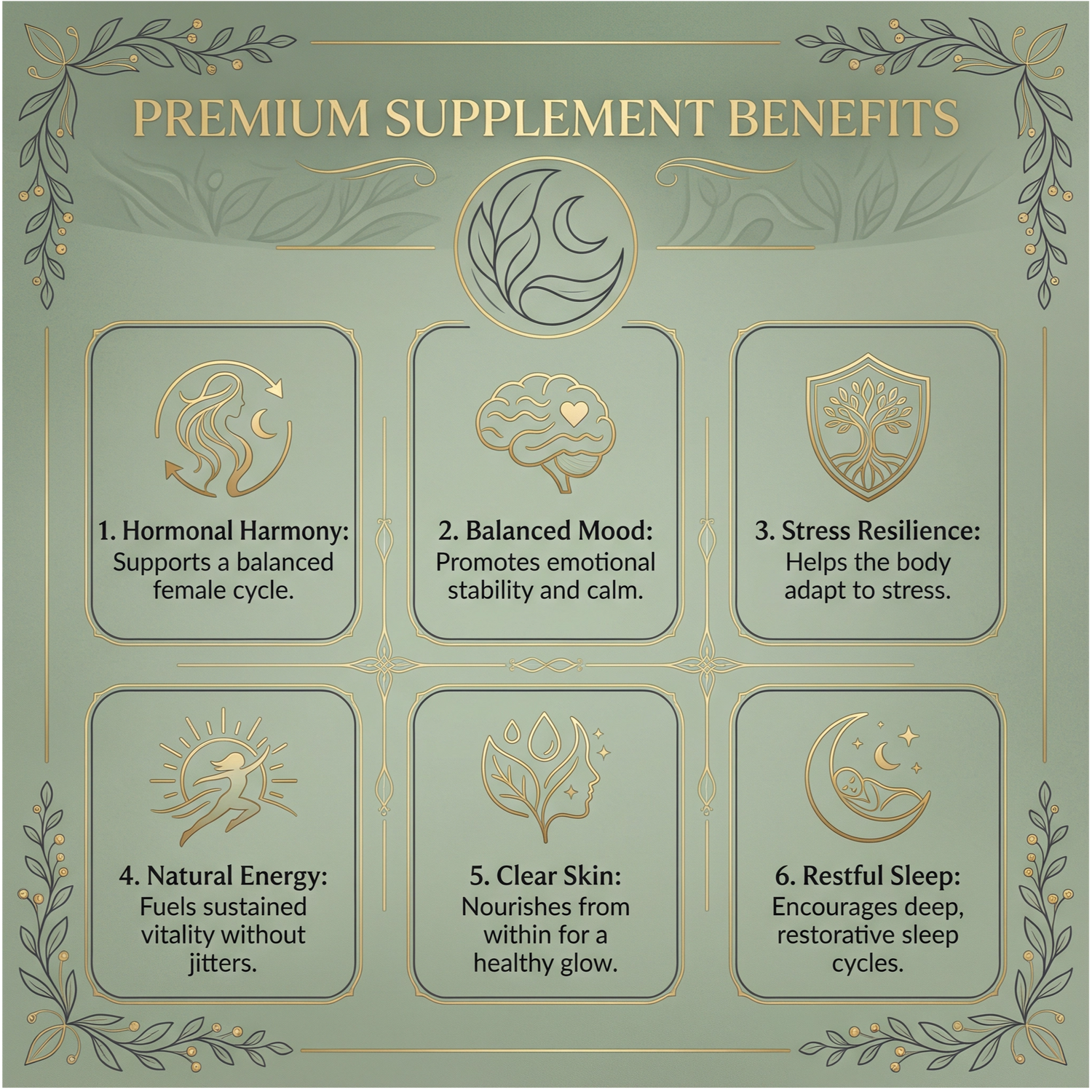 PREMIUM SUPPLEMENT BENEFITS

1. Hormonal Harmony:
Supports a balanced female cycle.

2. Balanced Mood:
Promotes emotional stability and calm.

3. Stress Resilience:
Helps the body adapt to stress.

4. Natural Energy:
Fuels sustained vitality without jitters.

5. Clear Skin:
Nourishes from within for a healthy glow.

6. Restful Sleep:
Encourages deep, restorative sleep cycles.