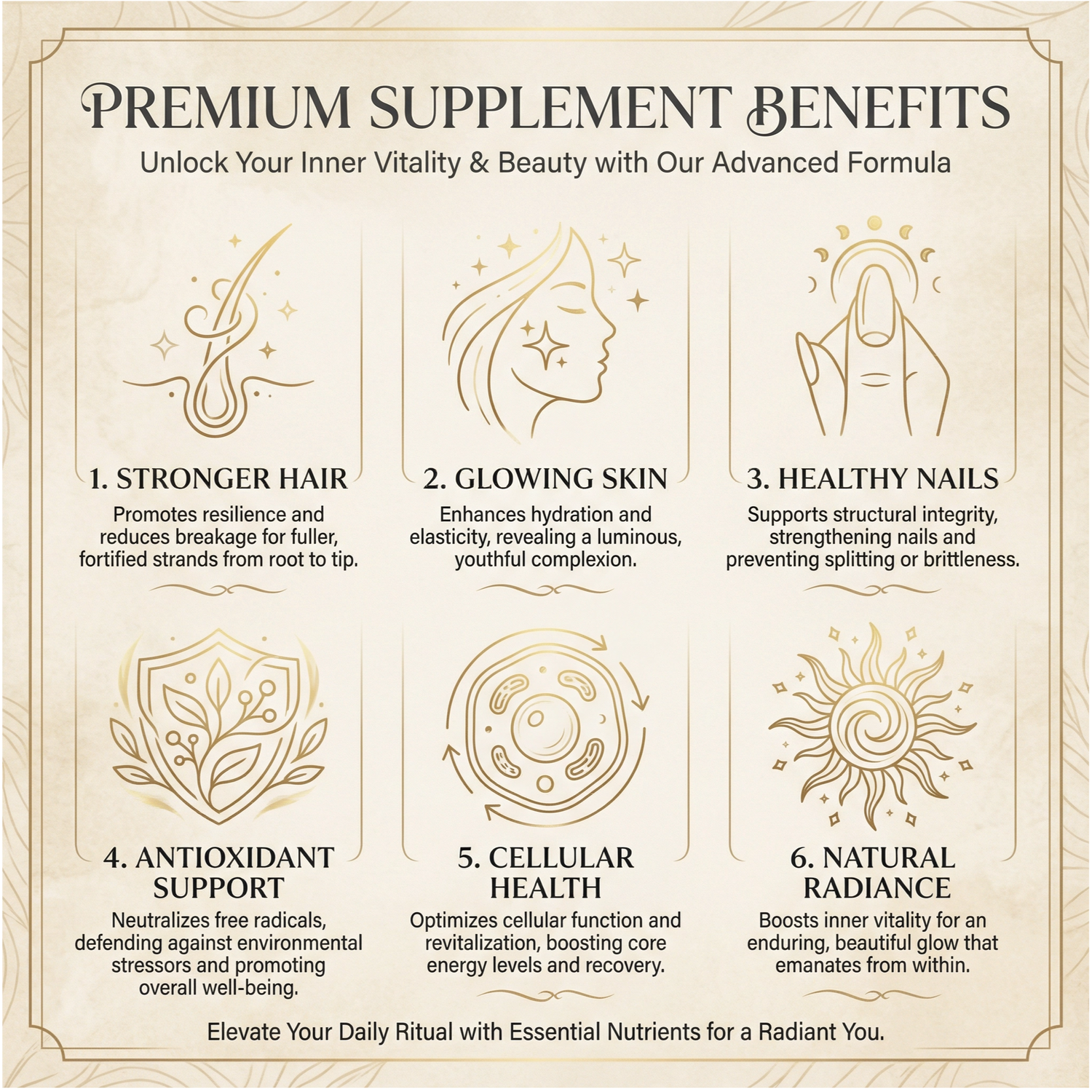 PREMIUM SUPPLEMENT BENEFITS

Unlock Your Inner Vitality & Beauty with Our Advanced Formula

1. STRONGER HAIR

Promotes resilience and reduces breakage for fuller, fortified strands from root to tip.

2. GLOWING SKIN

Enhances hydration and elasticity, revealing a luminous, youthful complexion.

3. HEALTHY NAILS

Supports structural integrity, strengthening nails and preventing splitting or brittleness.

4. ANTIOXIDANT SUPPORT

Neutralizes free radicals, defending against environmental stressors and promoting overall well-being.

5. CELLULAR HEALTH

Optimizes cellular function and revitalization, boosting core energy levels and recovery.

6. NATURAL RADIANCE

Boosts inner vitality for an enduring, beautiful glow that emanates from within.

Elevate Your Daily Ritual with Essential Nutrients for a Radiant You.