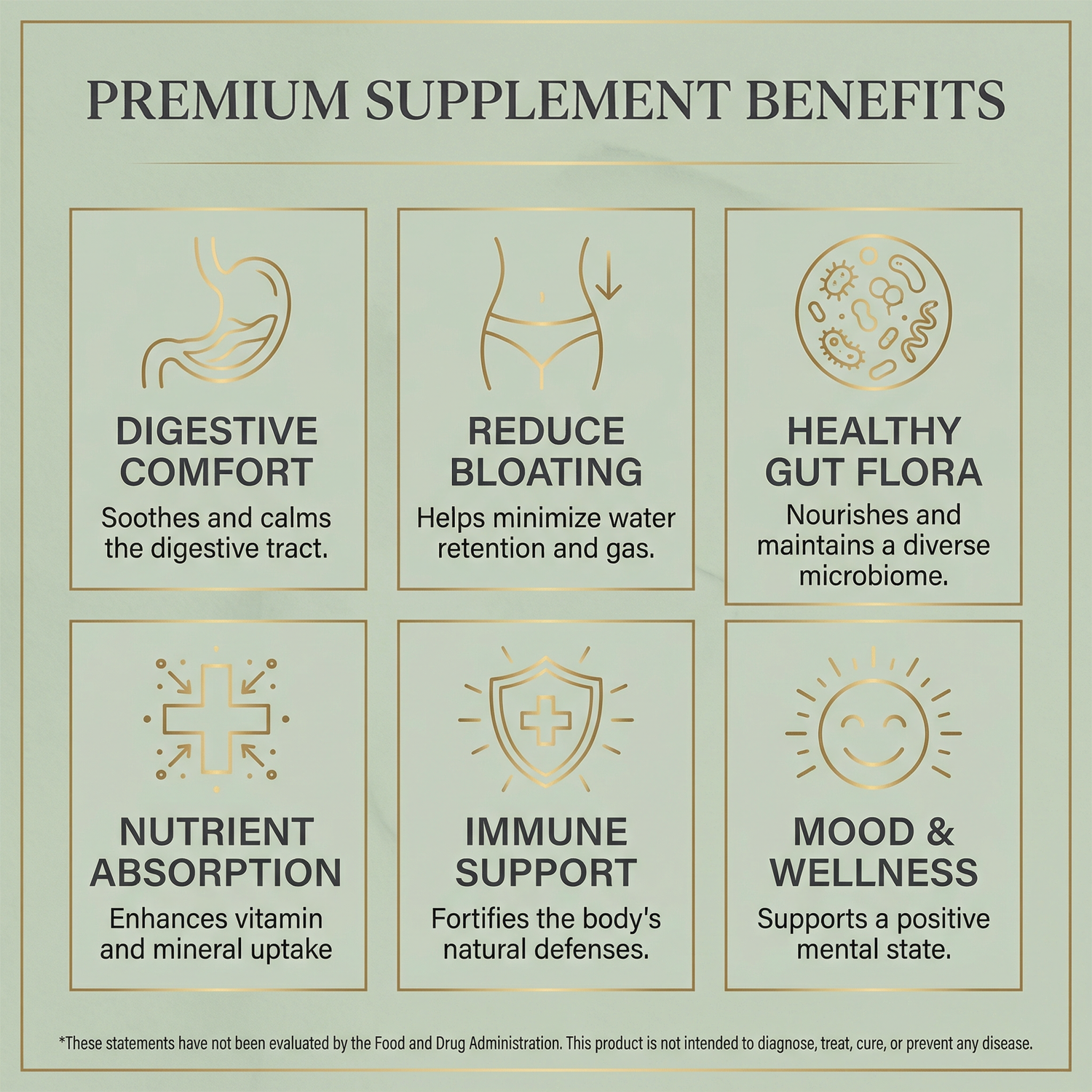 PREMIUM SUPPLEMENT BENEFITS

DIGESTIVE COMFORT
Soothes and calms the digestive tract.

REDUCE BLOATING
Helps minimize water retention and gas.

HEALTHY GUT FLORA
Nourishes and maintains a diverse microbiome.

NUTRIENT ABSORPTION
Enhances vitamin and mineral uptake

IMMUNE SUPPORT
Fortifies the body's natural defenses.

MOOD & WELLNESS
Supports a positive mental state.

*These statements have not been evaluated by the Food and Drug Administration. This product is not intended to diagnose, treat, cure, or prevent any disease.