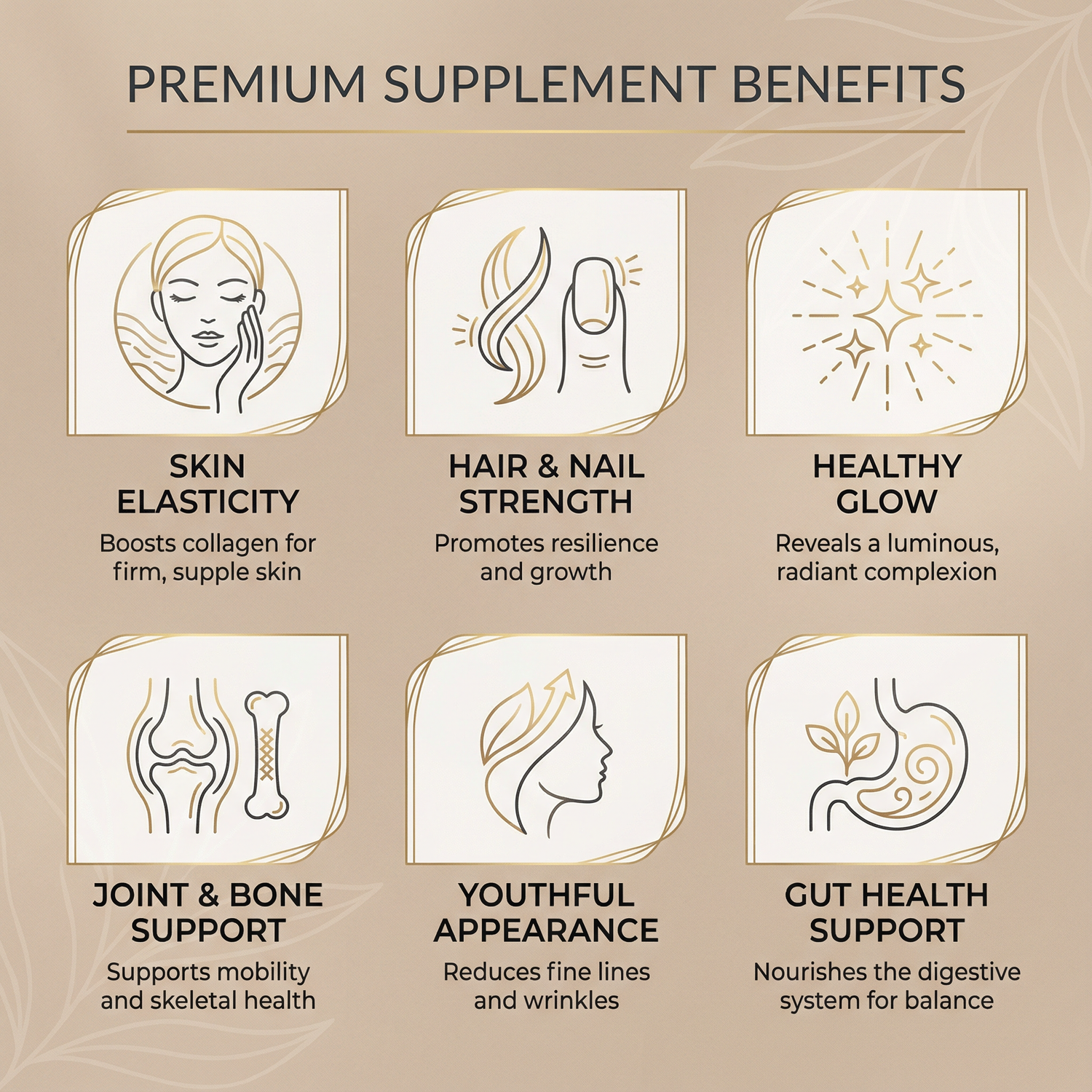 PREMIUM SUPPLEMENT BENEFITS

SKIN ELASTICITY

Boosts collagen for firm, supple skin

HAIR & NAIL STRENGTH

Promotes resilience and growth

HEALTHY GLOW

Reveals a luminous, radiant complexion

JOINT & BONE SUPPORT

Supports mobility and skeletal health

YOUTHFUL APPEARANCE

Reduces fine lines and wrinkles

GUT HEALTH SUPPORT

Nourishes the digestive system for balance