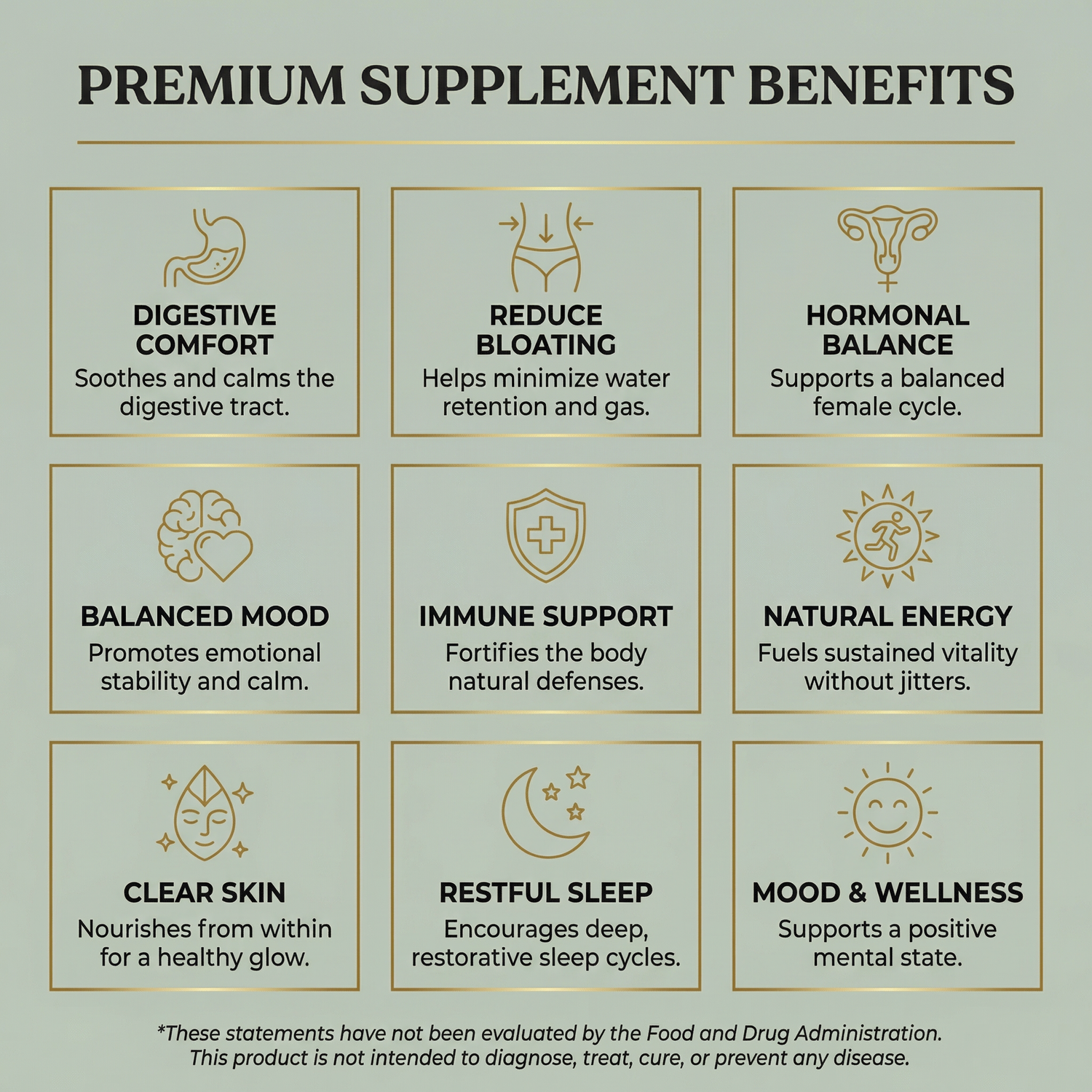 PREMIUM SUPPLEMENT BENEFITS

DIGESTIVE COMFORT
Soothes and calms the digestive tract.

REDUCE BLOATING
Helps minimize water retention and gas.

HORMONAL BALANCE
Supports a balanced female cycle.

BALANCED MOOD
Promotes emotional stability and calm.

IMMUNE SUPPORT
Fortifies the body natural defenses.

NATURAL ENERGY
Fuels sustained vitality without jitters.

CLEAR SKIN
Nourishes from within for a healthy glow.

RESTFUL SLEEP
Encourages deep, restorative sleep cycles.

MOOD & WELLNESS
Supports a positive mental state.

*These statements have not been evaluated by the Food and Drug Administration. This product is not intended to diagnose, treat, cure, or prevent any disease.